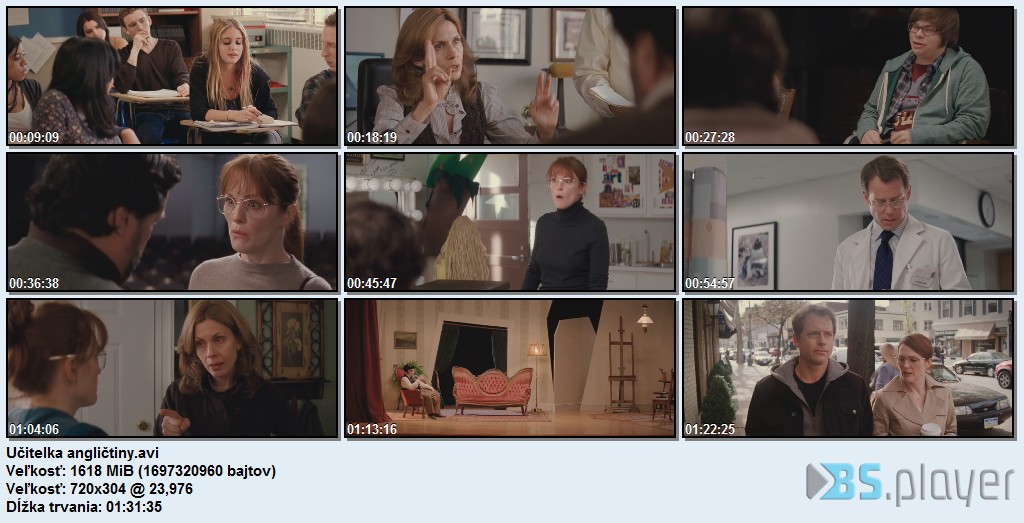 00:09:09
00:18:19
00:27:28
00:36:38
00:45:47
00:54:57
01:04:06
01:13:16
01:22:25

Učitelka angličtiny.avi
Veľkosť: 1618 MiB (1697320960 bajtov)
Veľkosť: 720x304 @ 23,976
Dĺžka trvania: 01:31:35

BS.player