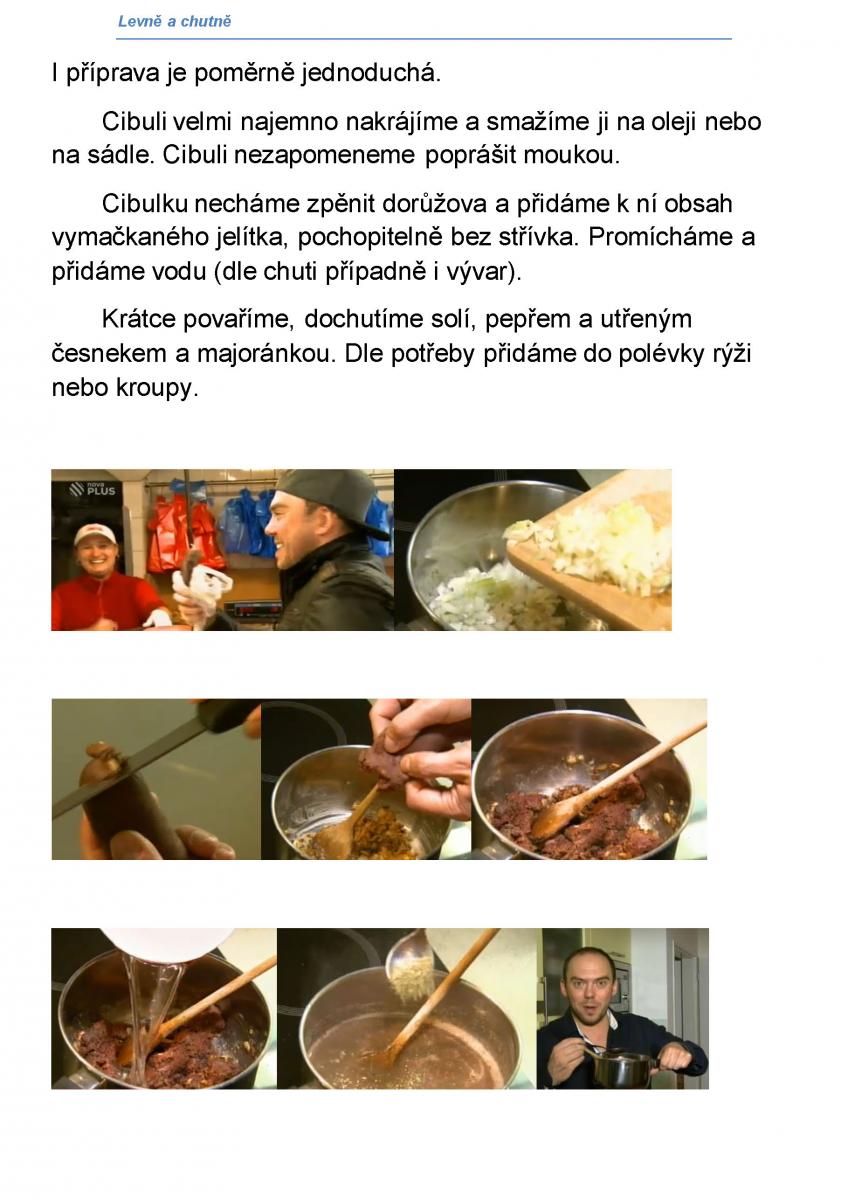 Levně a chutně

I příprava je poměrně jednoduchá.

Cibuli velmi najemno nakrájíme a smažíme ji na oleji nebo na sádle. Cibuli nezapomeneme poprášit moukou.

Cibulku necháme zpěnit dorůžova a přidáme k ní obsah vymačkaného jelítka, pochopitelně bez střívka. Promícháme a přidáme vodu (dle chuti případně i vývar).

Krátce povaříme, dochutíme solí, pepřem a utřeným česnekem a majoránkou. Dle potřeby přidáme do polévky rýži nebo kroupy.

nova PLUS